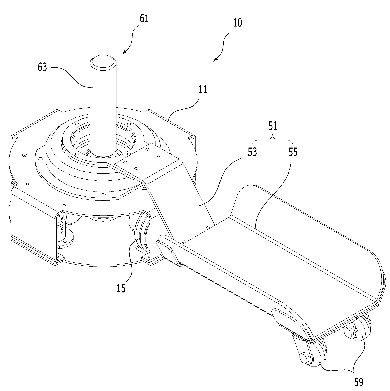 61
10
63
11
51
53
55
15
59